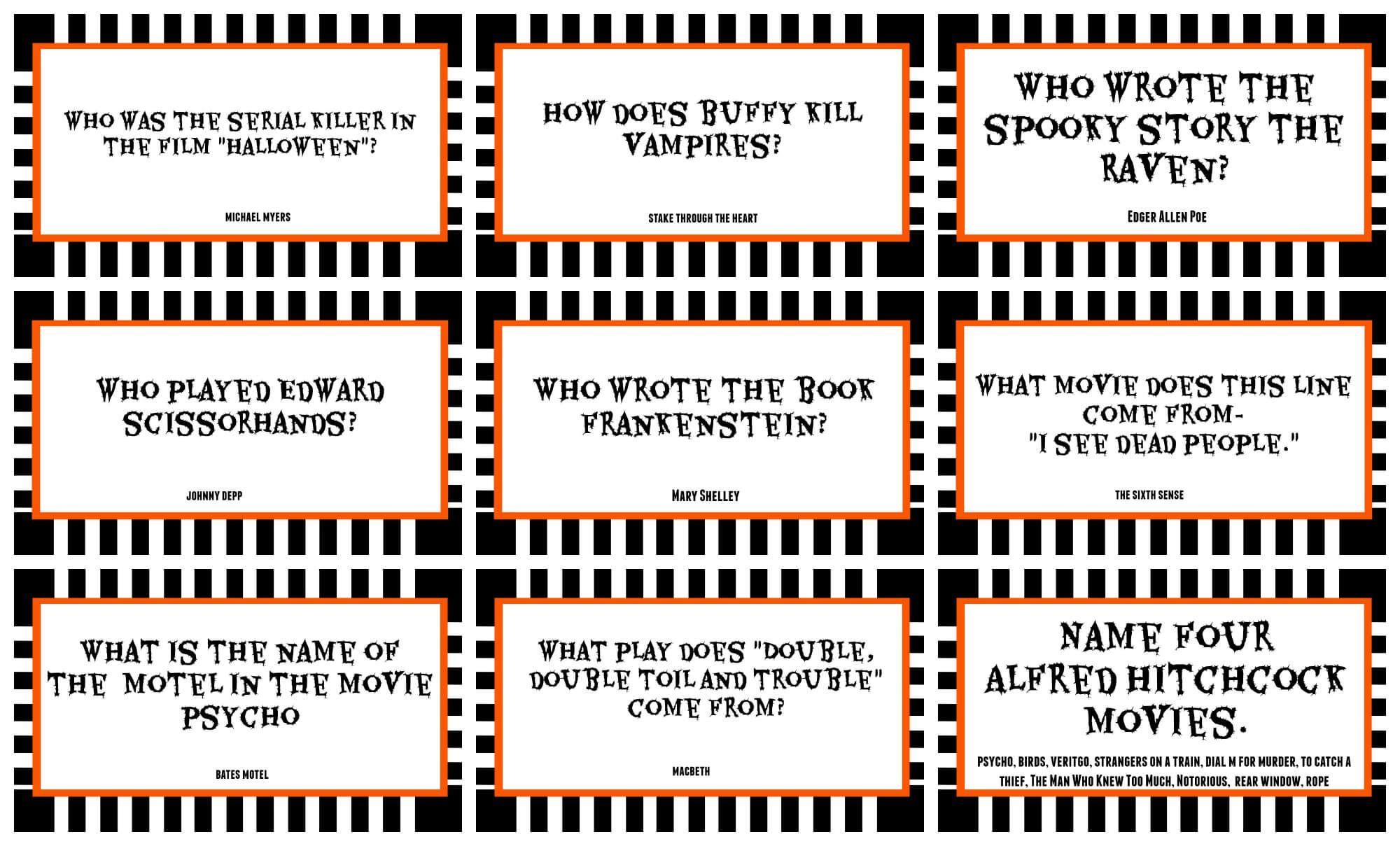 WHO WAS THE SERIAL KILLER IN THE FILM "HALLOWEEN"?

MICHAEL MYERS

HOW DOES BUFFY KILL VAMPIRES?

STAKE THROUGH THE HEART

WHO WROTE THE SPOOKY STORY THE RAVEN?

EDGER ALLEN POE

WHO PLAYED EDWARD SCISSORHANDS?

JOHNNY DEPP

WHO WROTE THE BOOK FRANKENSTEIN?

MARY SHELLEY

WHAT MOVIE DOES THIS LINE COME FROM-
"I SEE DEAD PEOPLE."

THE SIXTH SENSE

WHAT IS THE NAME OF THE MOTEL IN THE MOVIE PSYCHO

BATES MOTEL

WHAT PLAY DOES "DOUBLE, DOUBLE TOIL AND TROUBLE" COME FROM?

MACBETH

NAME FOUR ALFRED HITCHCOCK MOVIES.

PSYCHO, BIRDS, VERITGO, STRANGERS ON A TRAIN, DIAL M FOR MURDER, TO CATCH A THIEF, THE MAN WHO KNEW TOO MUCH, NOTORIOUS, REAR WINDOW, ROPE