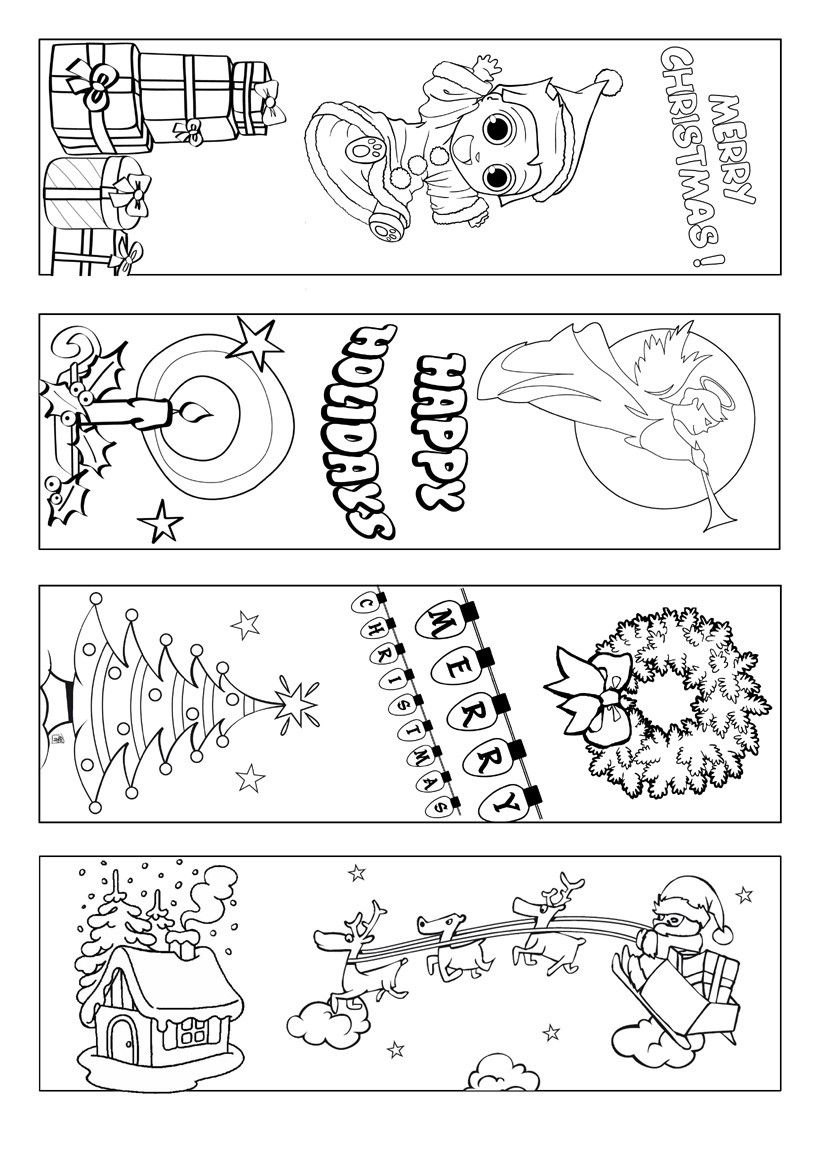 MERRY CHRISTMAS !

HAPPY HOLIDAYS

MERRY CHRISTMAS