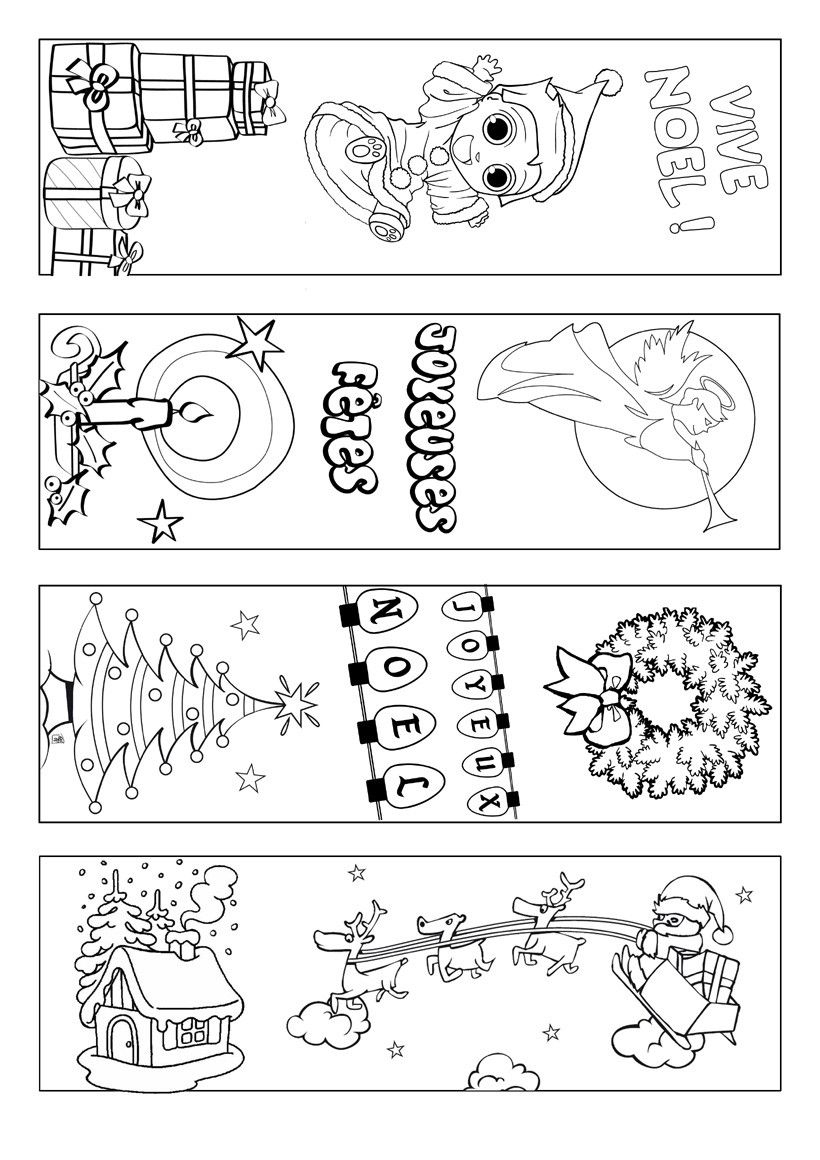 VIVE NOEL !

Joyeuses Fêtes

JOYEUX NOEL