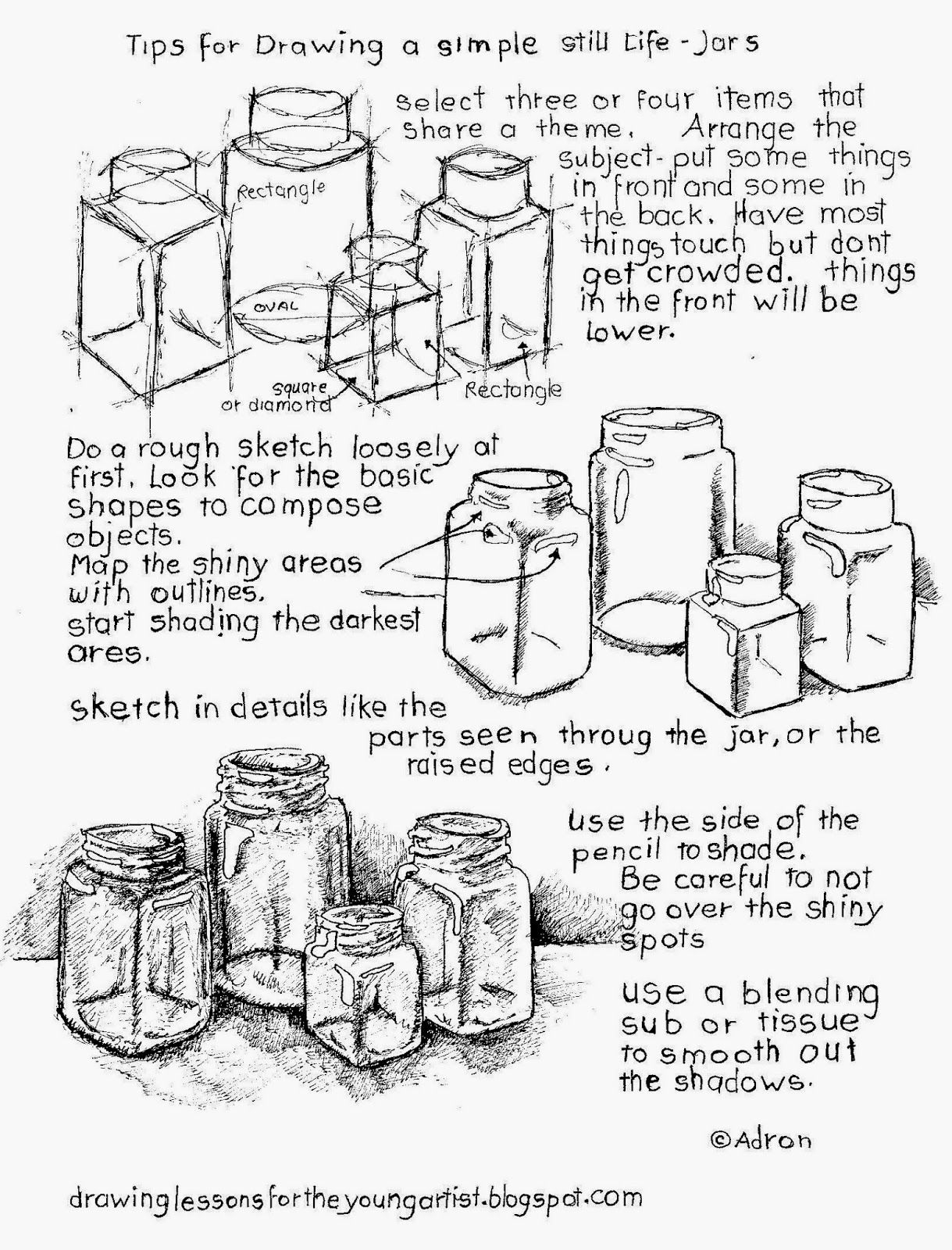 Tips for Drawing a simple still Life - Jars

select three or four items that share a theme. Arrange the subject- put some things in front and some in the back. Have most things touch but dont get crowded. things in the front will be lower.

Rectangle

OVAL

square or diamond

Rectangle

Do a rough sketch loosely at first. Look for the basic shapes to compose objects.
Map the shiny areas with outlines.
start shading the darkest ares.

sketch in details like the parts seen throug the jar, or the raised edges.

use the side of the pencil to shade.
Be careful to not go over the shiny spots

use a blending sub or tissue to smooth out the shadows.

©Adron

drawinglessonsfortheyoungartist.blogspot.com